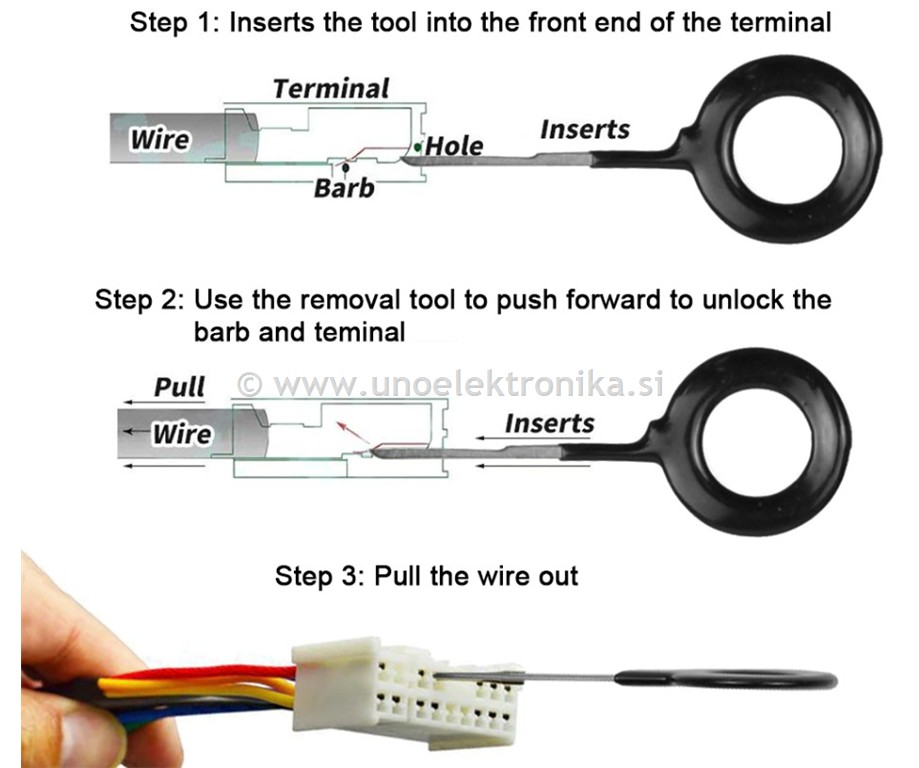 Step 1: Inserts the tool into the front end of the terminal

Terminal

Wire

Hole

Inserts

Barb

Step 2: Use the removal tool to push forward to unlock the barb and teminal

Pull

© www.unoelektronika.si

Wire

Inserts

Step 3: Pull the wire out