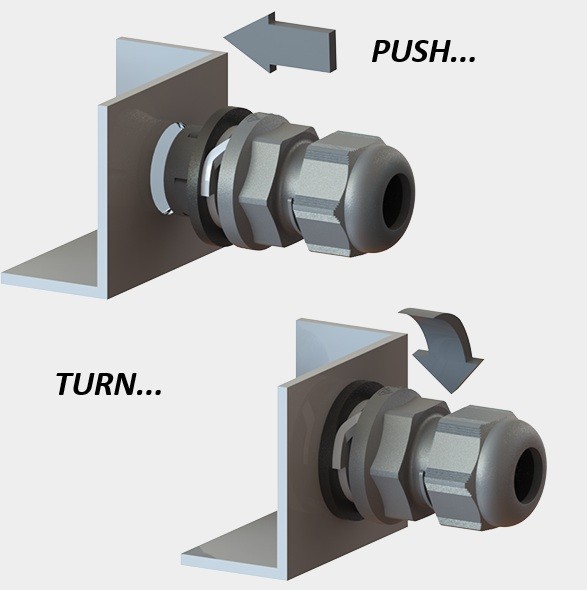 PUSH...

TURN...