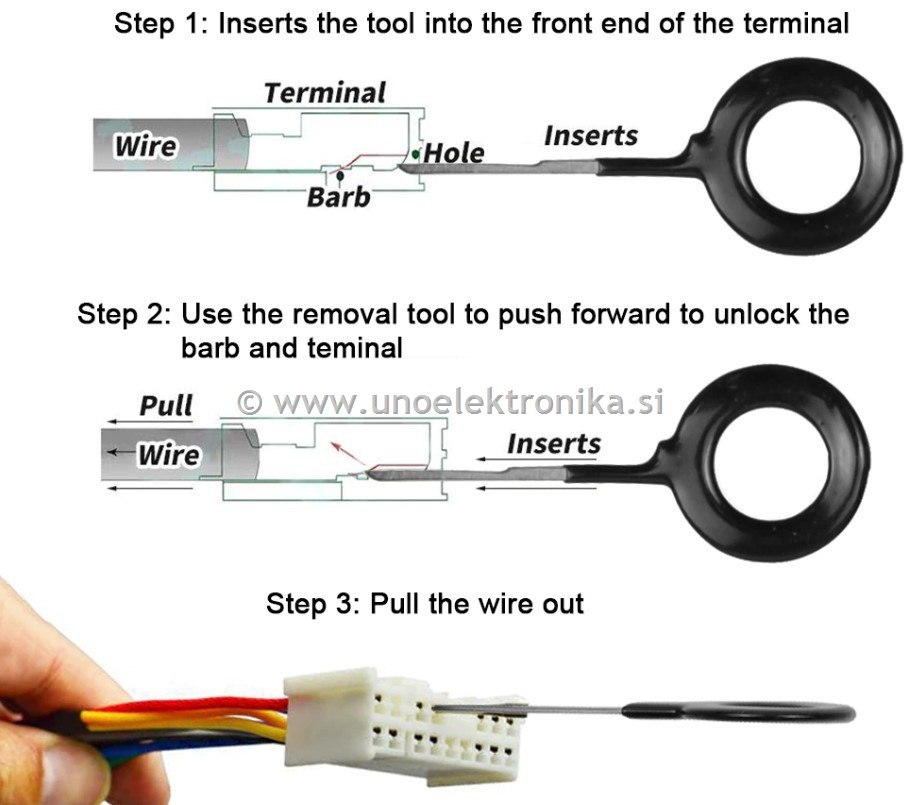 Step 1: Inserts the tool into the front end of the terminal

Terminal
Wire
Hole
Inserts
Barb

Step 2: Use the removal tool to push forward to unlock the barb and teminal

Pull
© www.unoelektronika.si
Wire
Inserts

Step 3: Pull the wire out